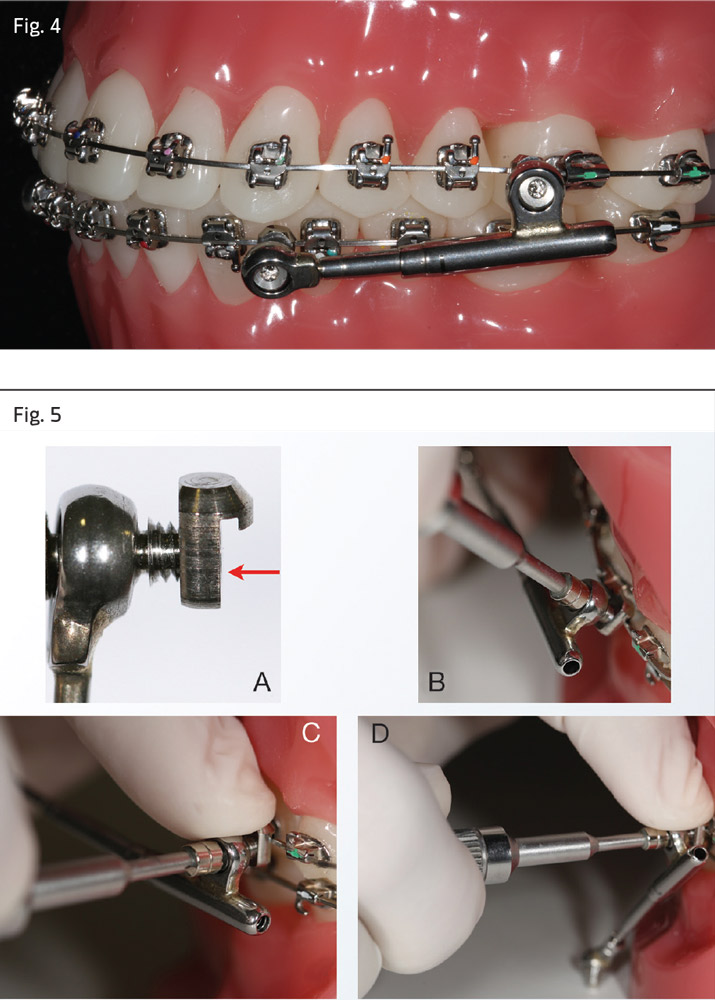 Fig. 4

Fig. 5

A

B

C

D